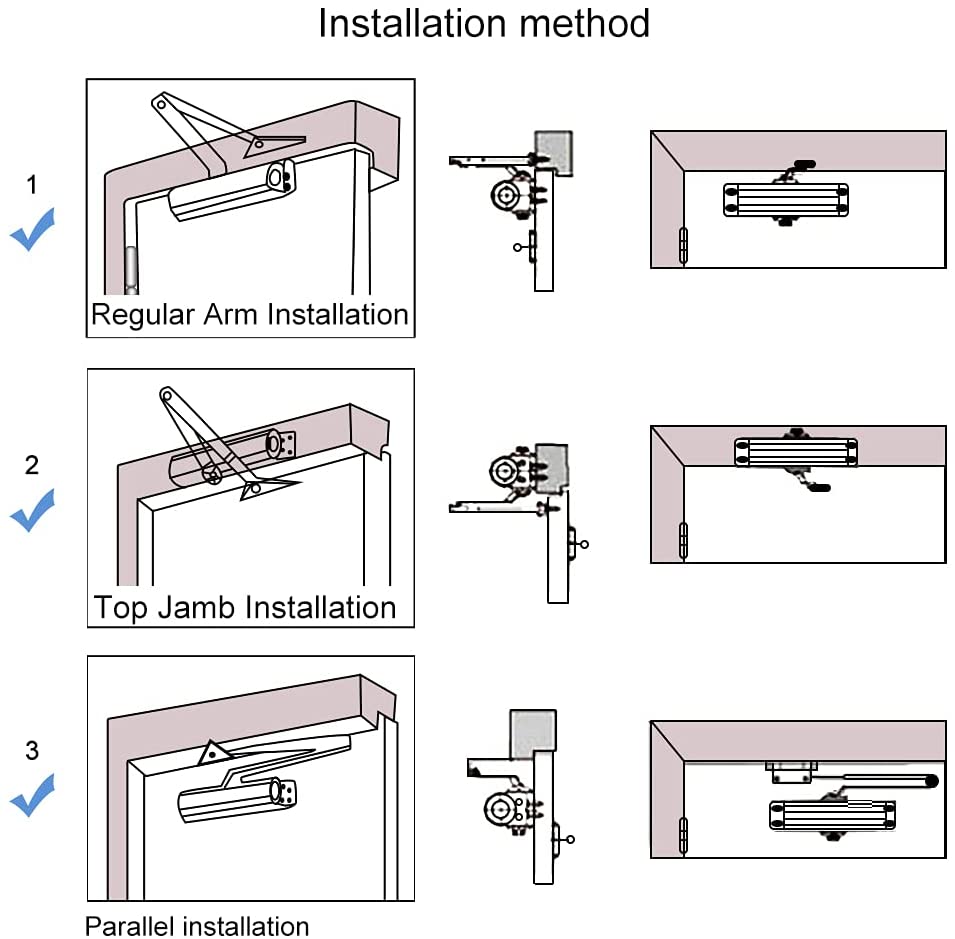 Installation method

1

Regular Arm Installation

2

Top Jamb Installation

3

Parallel installation