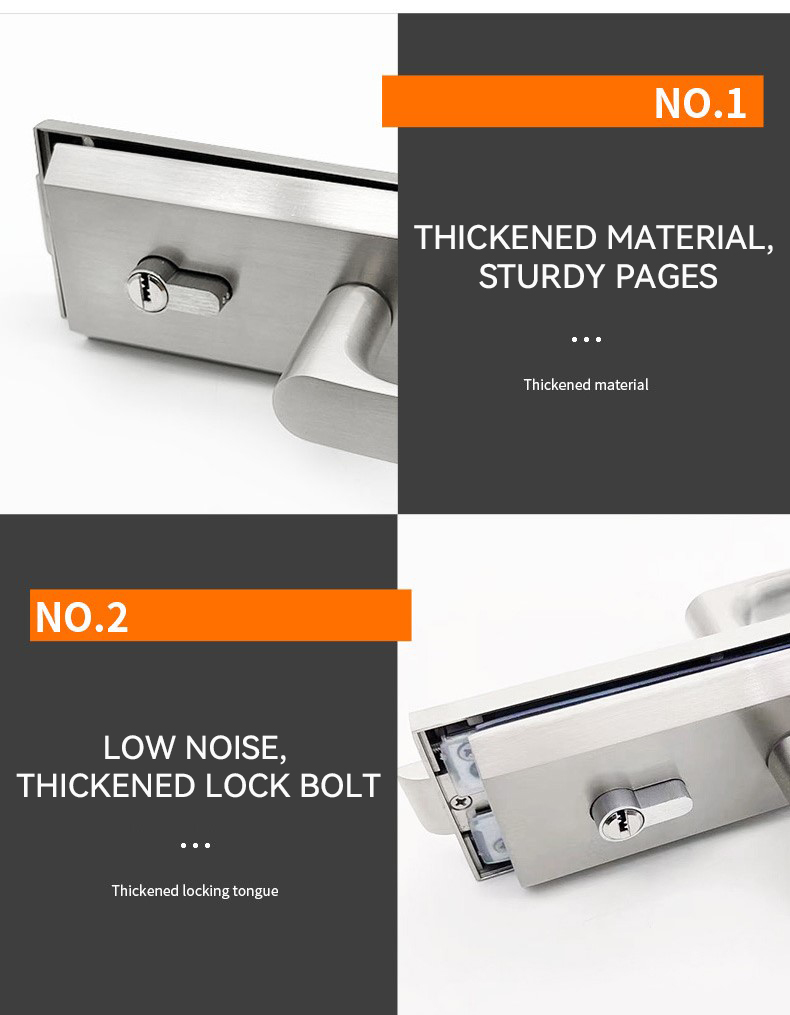 NO.1

THICKENED MATERIAL, STURDY PAGES

...

Thickened material

NO.2

LOW NOISE, THICKENED LOCK BOLT

...

Thickened locking tongue