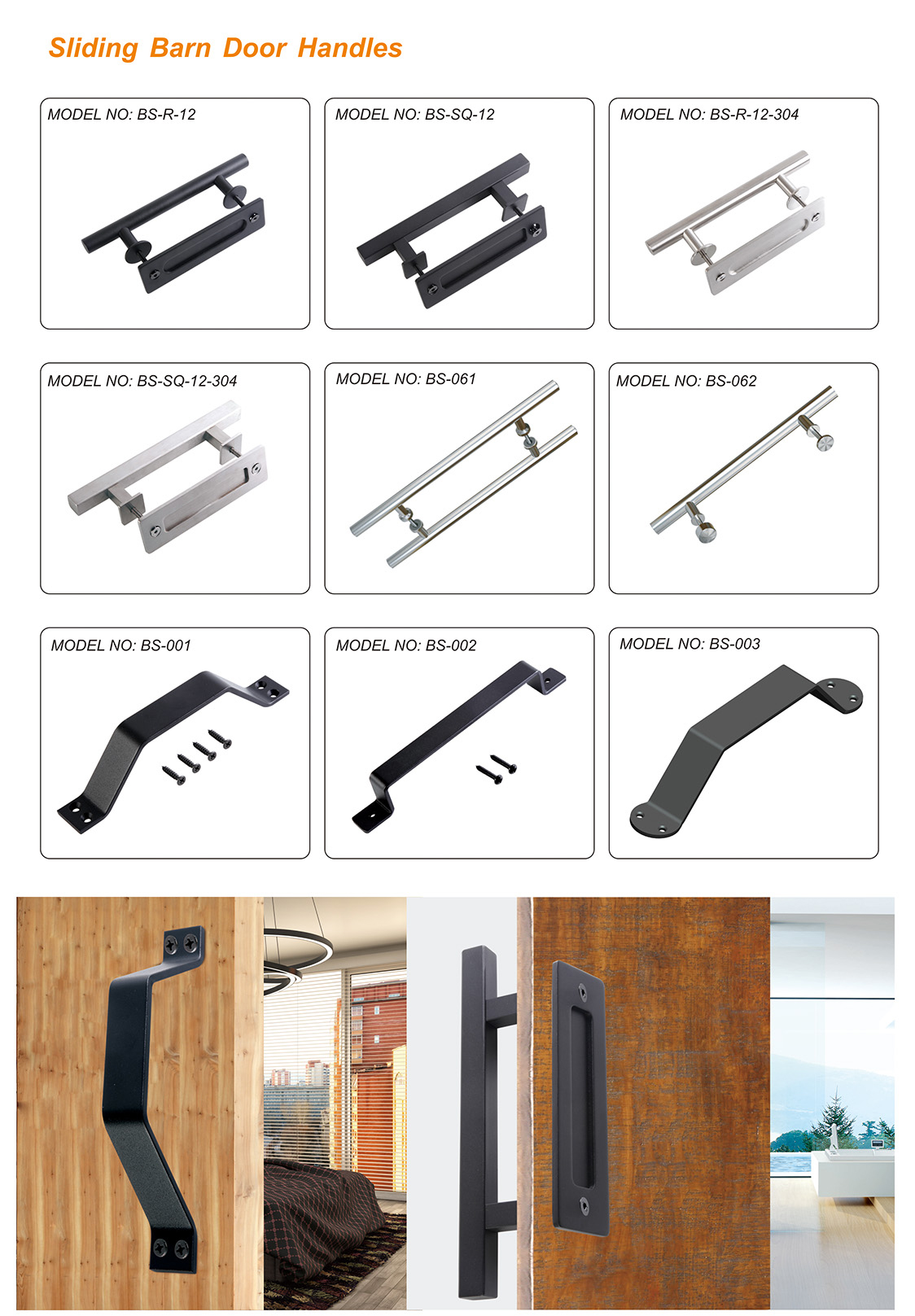 Sliding Barn Door Handles

MODEL NO: BS-R-12

MODEL NO: BS-SQ-12

MODEL NO: BS-R-12-304

MODEL NO: BS-SQ-12-304

MODEL NO: BS-061

MODEL NO: BS-062

MODEL NO: BS-001

MODEL NO: BS-002

MODEL NO: BS-003